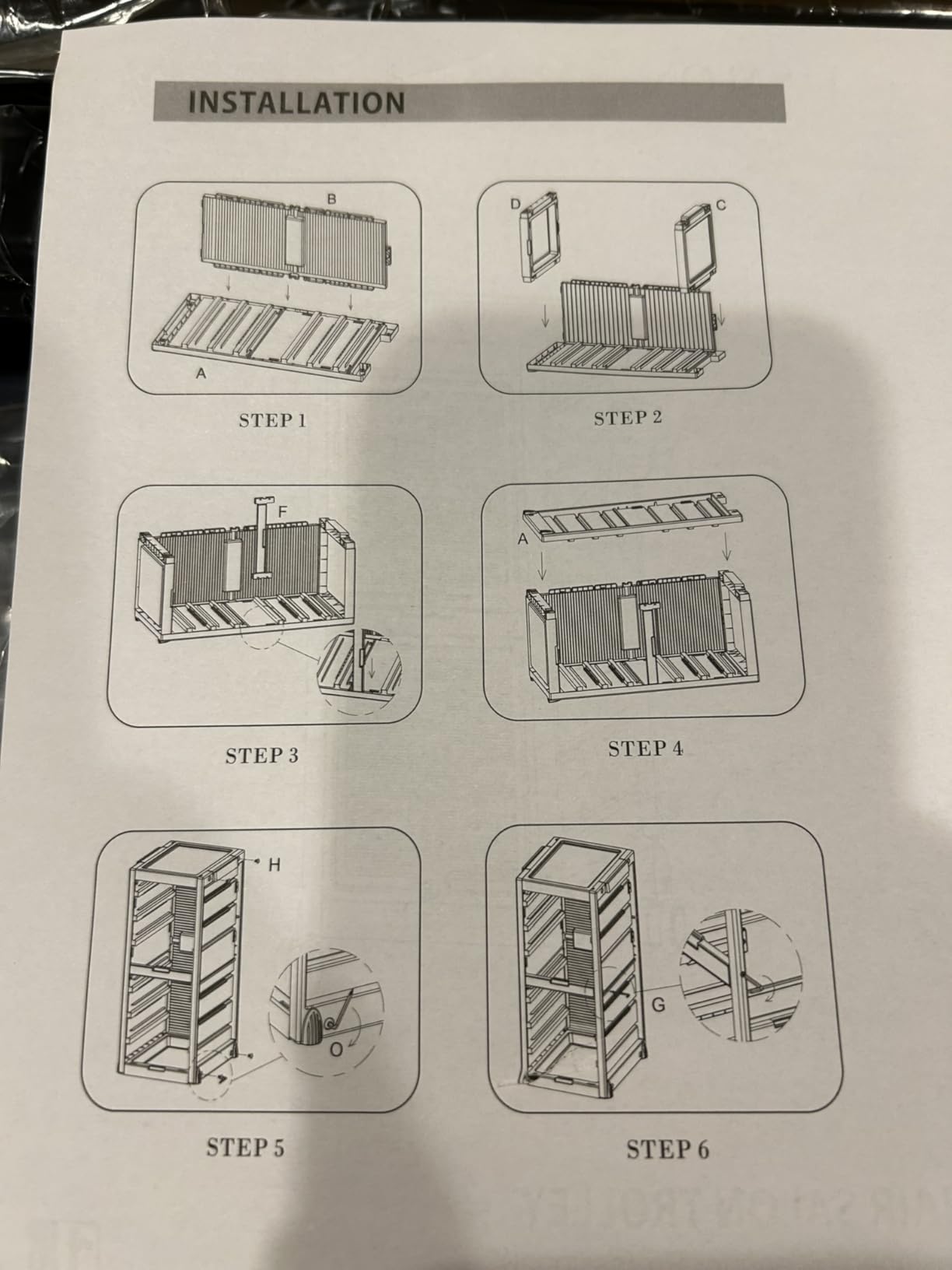 INSTALLATION

B

A

STEP 1

D

C

STEP 2

F

STEP 3

A

STEP 4

H

O

STEP 5

G

STEP 6