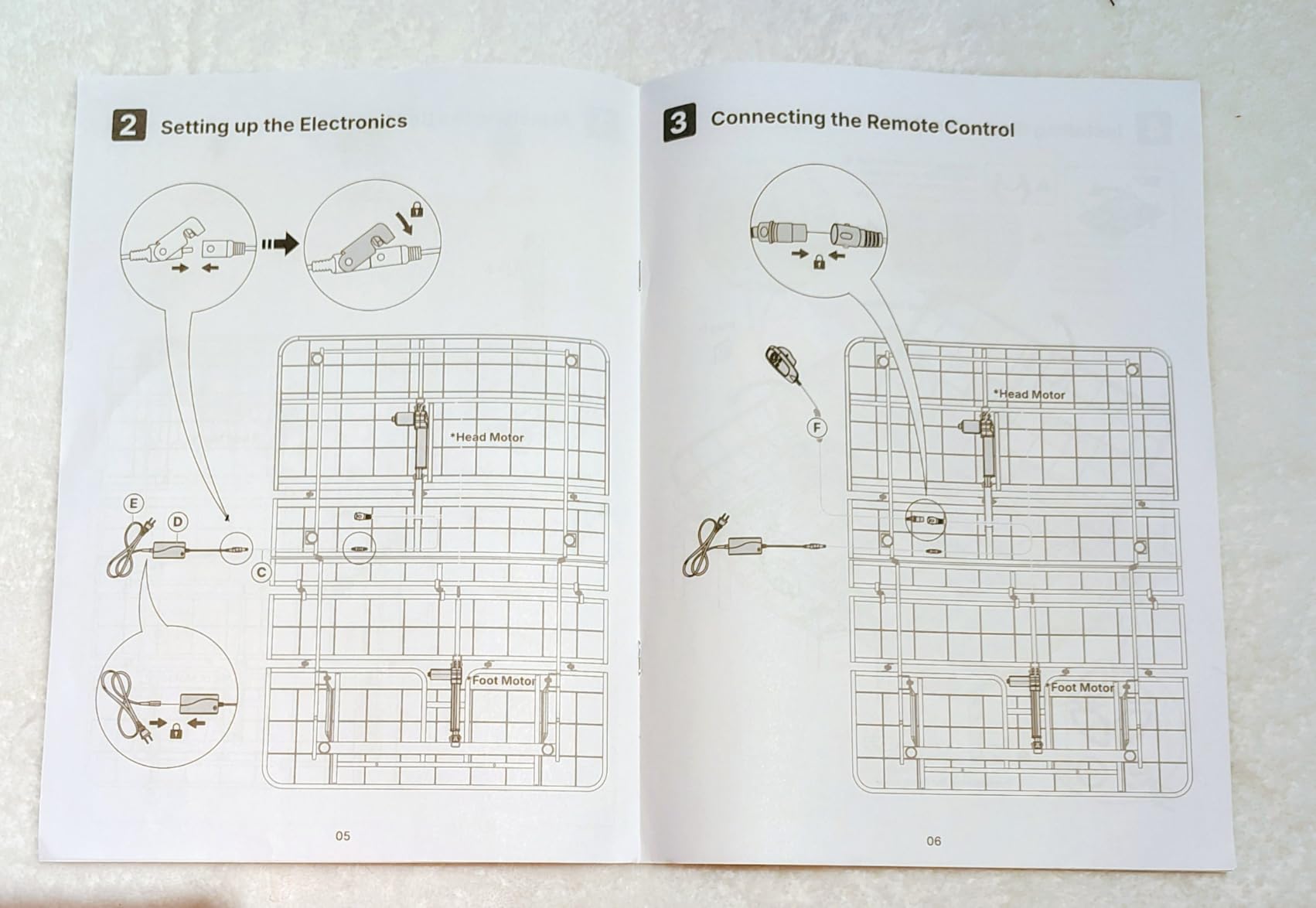 2 Setting up the Electronics

*Head Motor

E

D

C

*Foot Motor

05

3 Connecting the Remote Control

*Head Motor

F

*Foot Motor

06